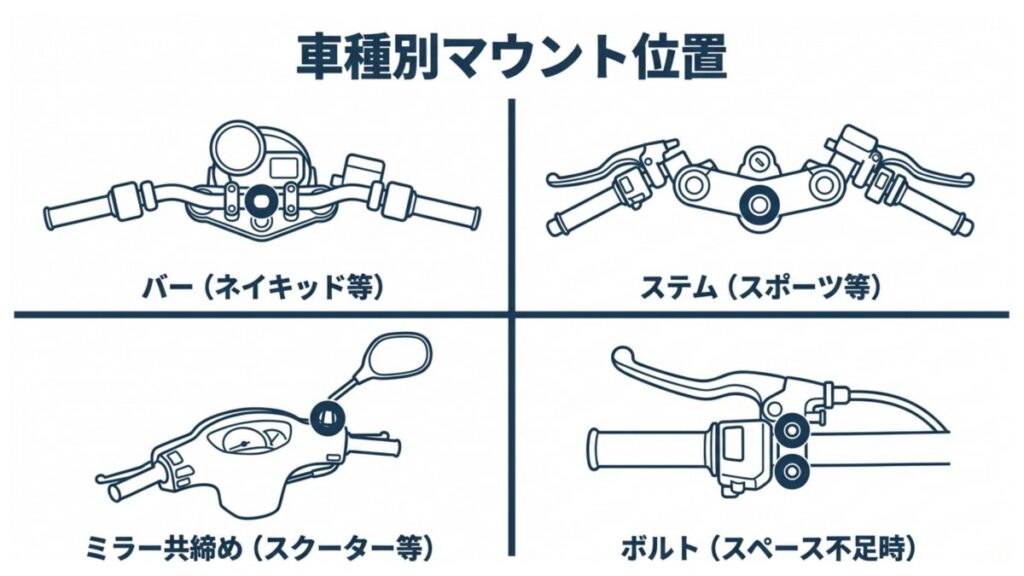 車種別マウント位置

バー（ネイキッド等）

ステム（スポーツ等）

ミラー共締め（スクーター等）

ボルト（スペース不足時）