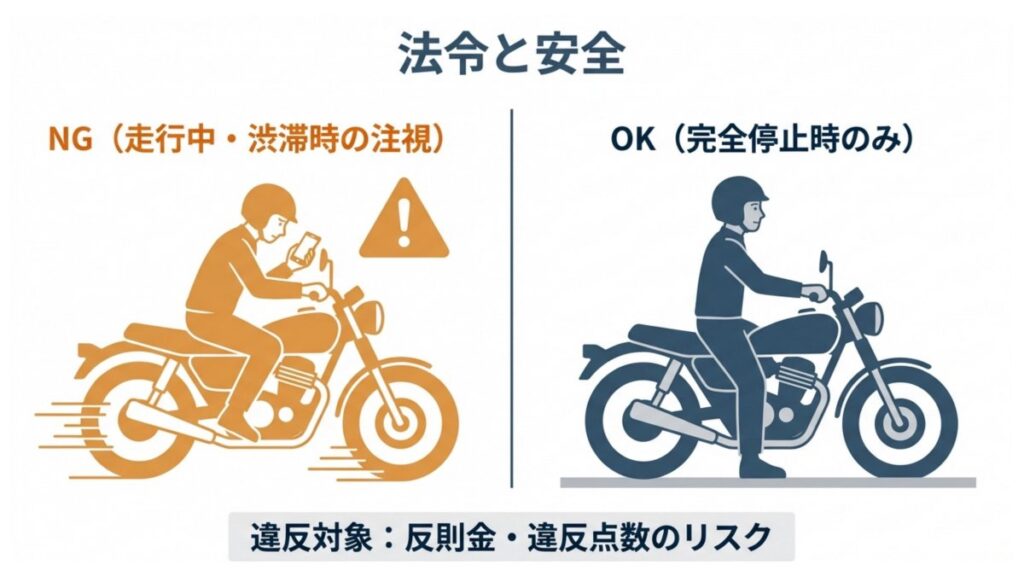 法令と安全

NG（走行中・渋滞時の注視）

OK（完全停止時のみ）

違反対象：反則金・違反点数のリスク